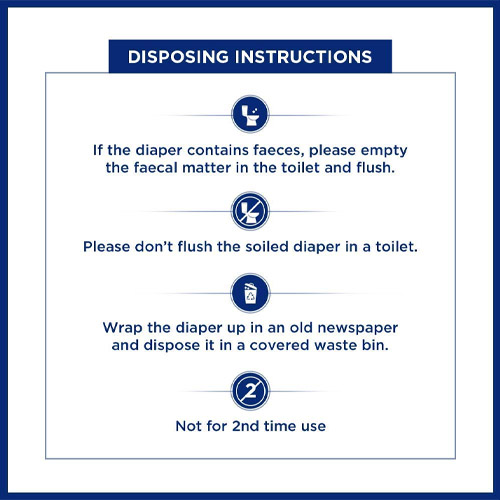 DISPOSING INSTRUCTIONS

If the diaper contains faeces, please empty the faecal matter in the toilet and flush.

Please don't flush the soiled diaper in a toilet.

Wrap the diaper up in an old newspaper and dispose it in a covered waste bin.

2

Not for 2nd time use