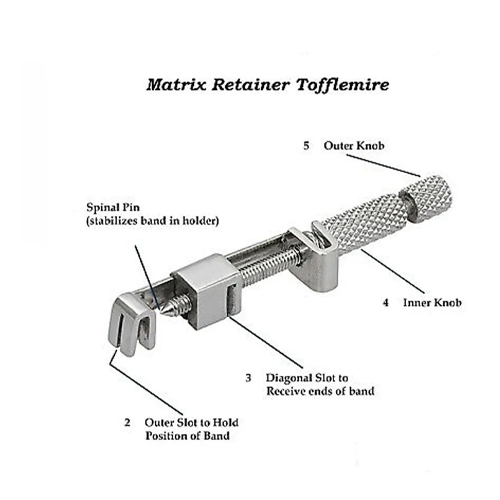 Matrix Retainer Tofflemire

5 Outer Knob

Spinal Pin
(stabilizes band in holder)

4 Inner Knob

3 Diagonal Slot to
Receive ends of band

2 Outer Slot to Hold
Position of Band